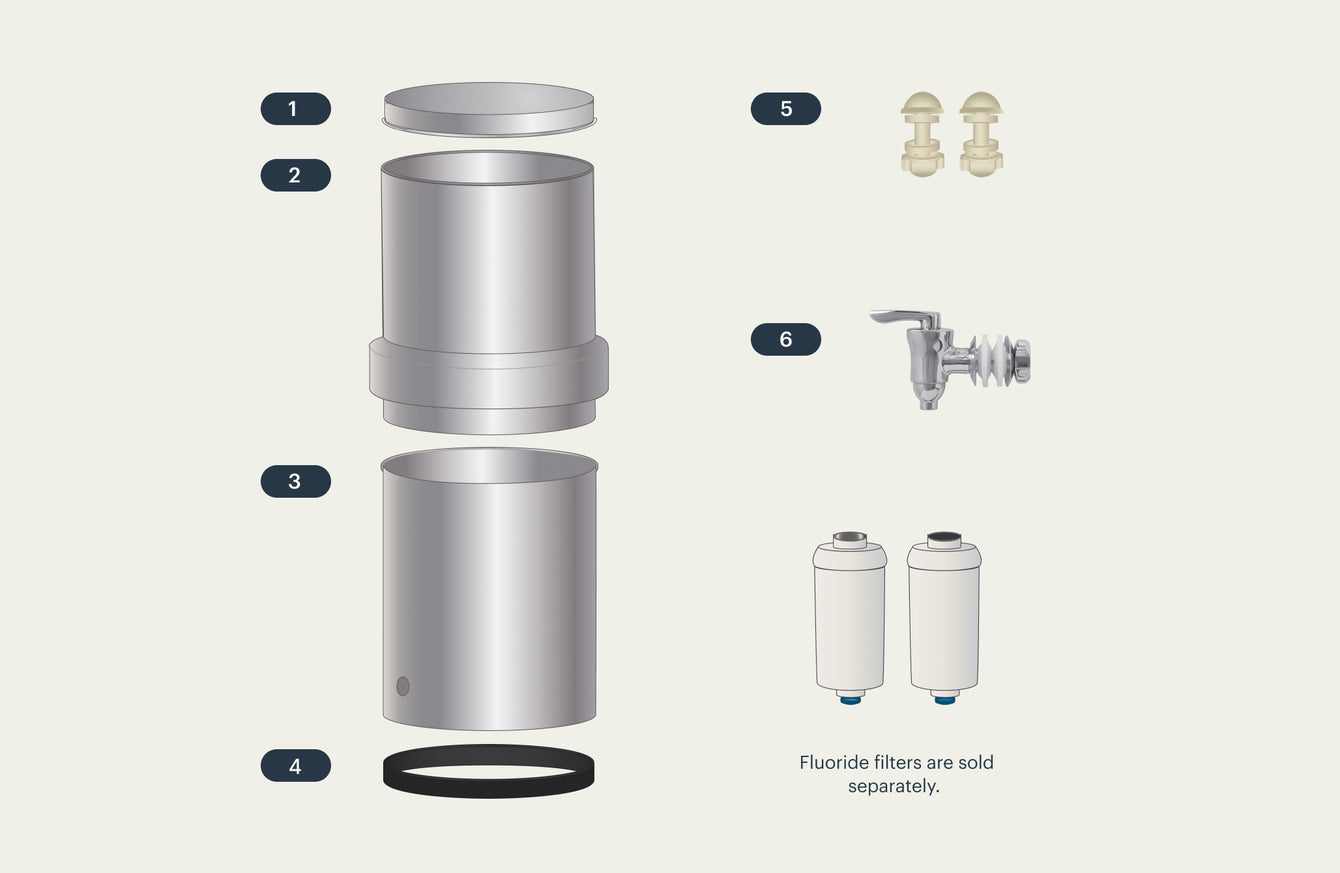 1

2

3

4

5

6

Fluoride filters are sold separately.